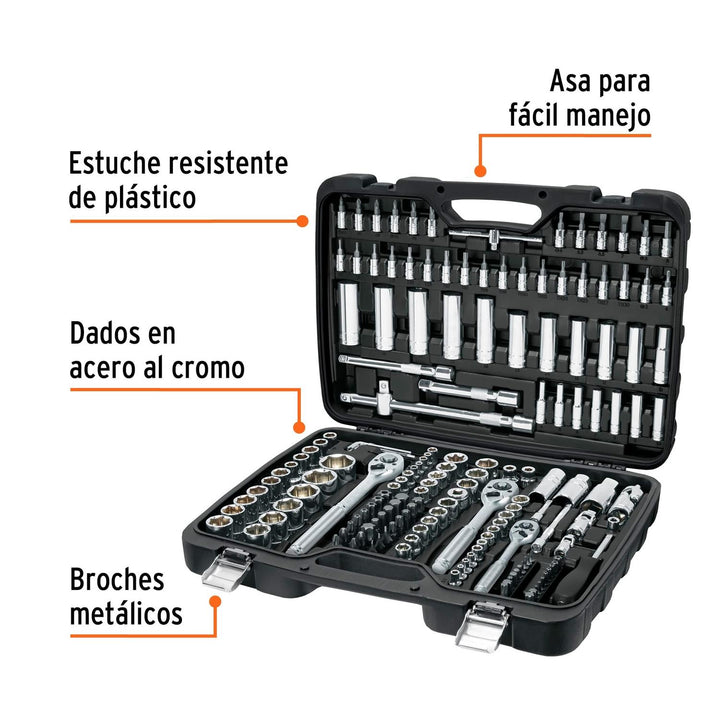 Asa para fácil manejo

Estuche resistente de plástico

Dados en acero al cromo

Broches metálicos