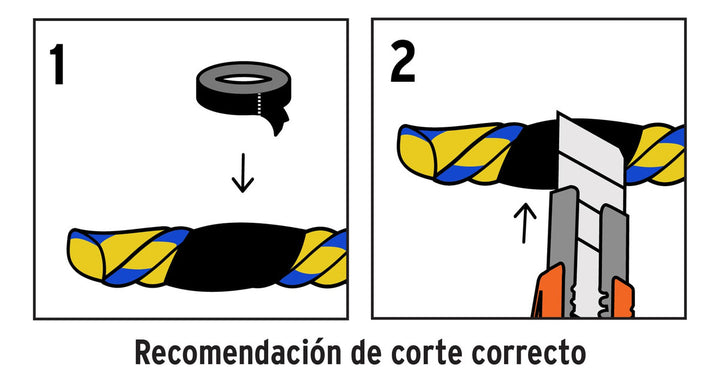 1

2

Recomendación de corte correcto