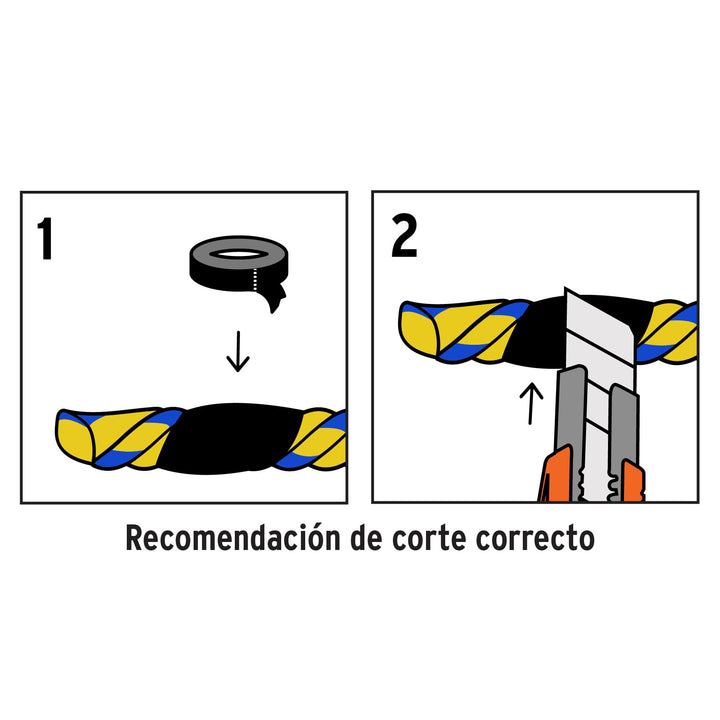 1

2

Recomendación de corte correcto